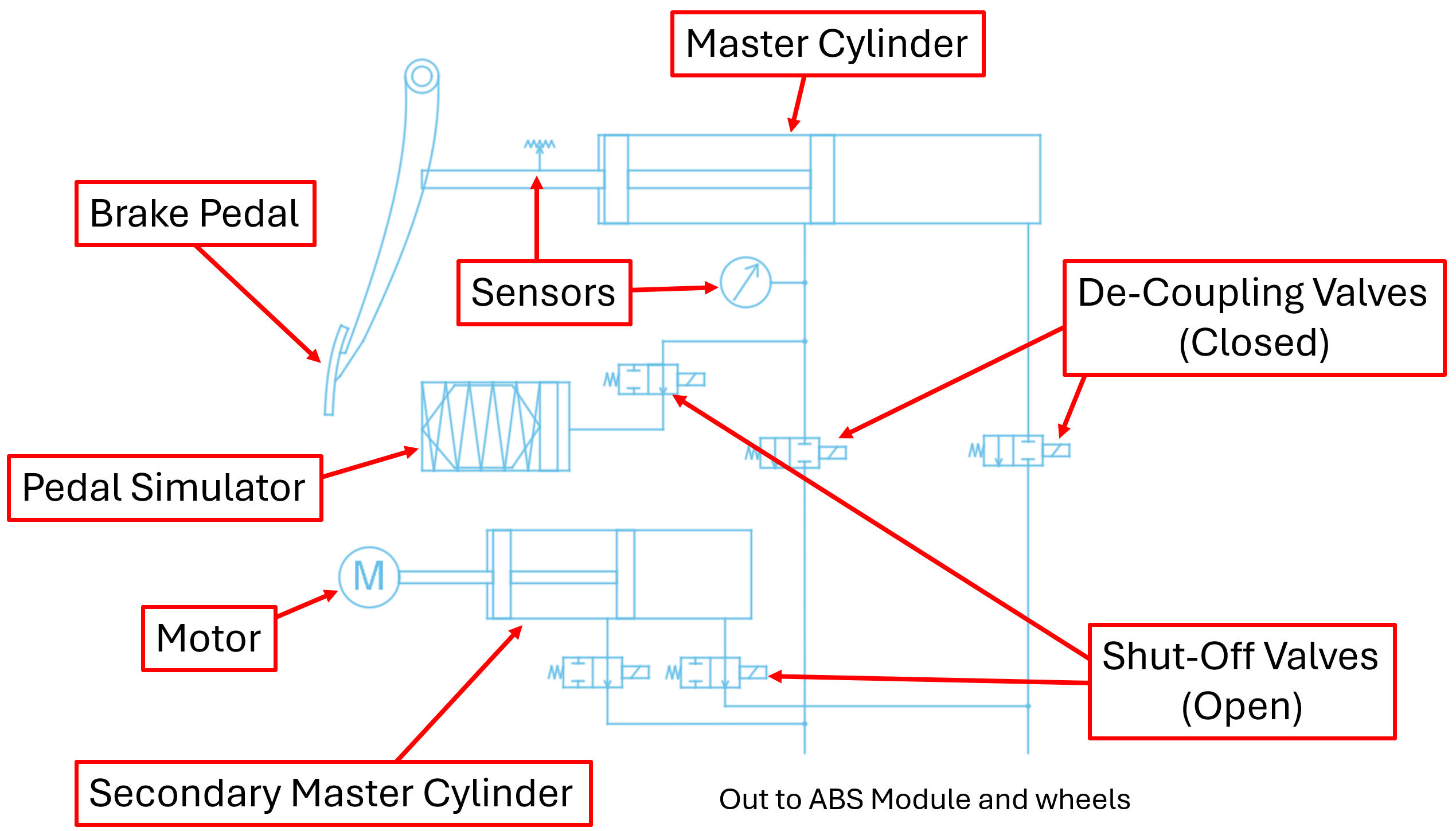 Master Cylinder

Brake Pedal

Sensors

De-Coupling Valves (Closed)

Pedal Simulator

M

Motor

Shut-Off Valves (Open)

Secondary Master Cylinder

Out to ABS Module and wheels